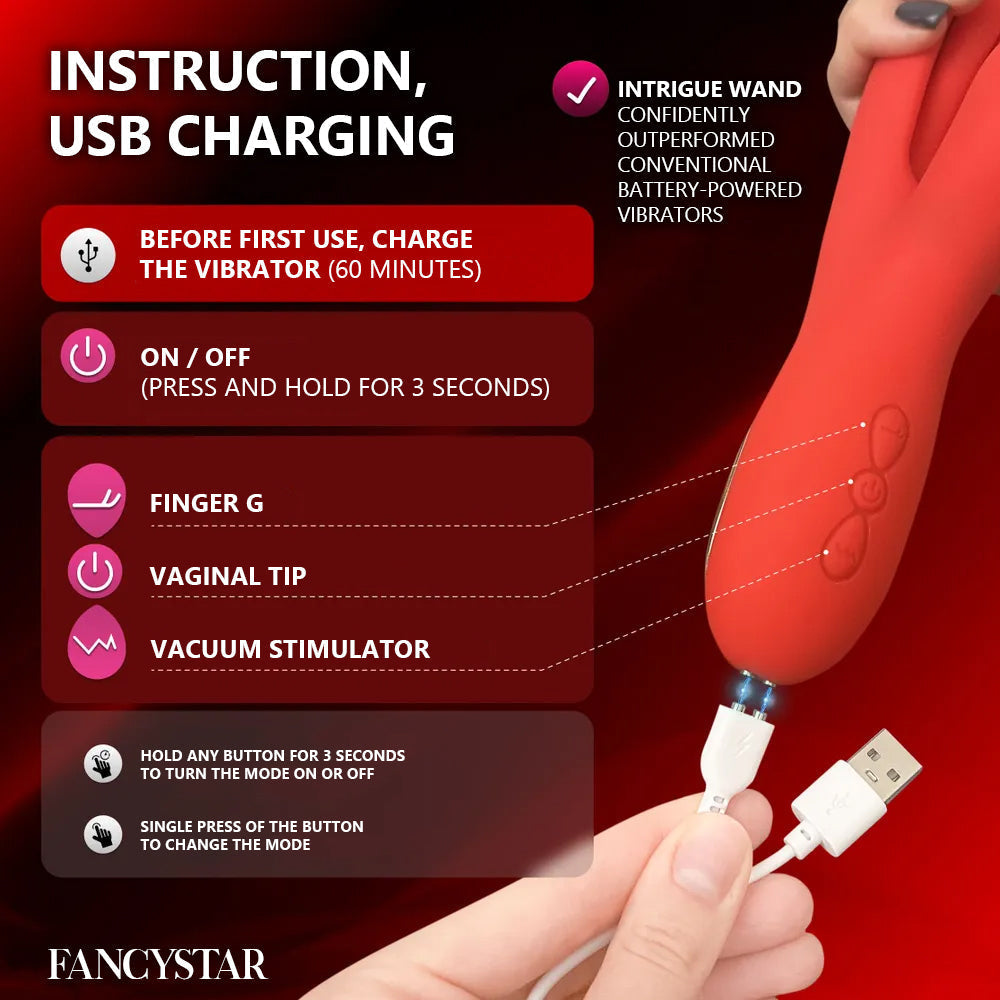 INSTRUCTION, USB CHARGING

INTRIGUE WAND CONFIDENTLY OUTPERFORMED CONVENTIONAL BATTERY-POWERED VIBRATORS

BEFORE FIRST USE, CHARGE THE VIBRATOR (60 MINUTES)

ON / OFF
(PRESS AND HOLD FOR 3 SECONDS)

FINGER G

VAGINAL TIP

VACUUM STIMULATOR

HOLD ANY BUTTON FOR 3 SECONDS TO TURN THE MODE ON OR OFF

SINGLE PRESS OF THE BUTTON TO CHANGE THE MODE

FANCYSTAR